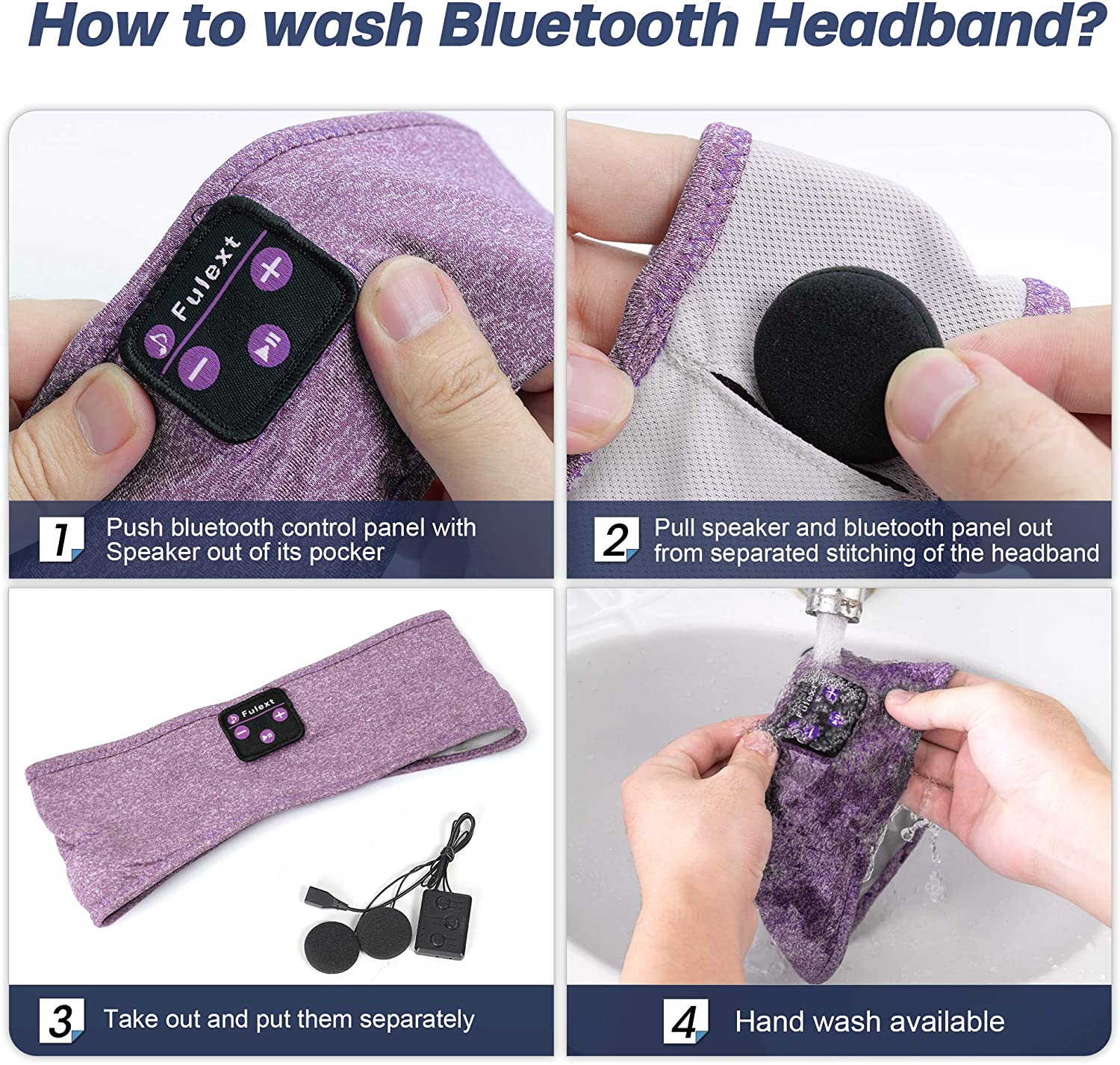 How to wash Bluetooth Headband?

Fulext

1 Push bluetooth control panel with Speaker out of its pocker

2 Pull speaker and bluetooth panel out from separated stitching of the headband

Fulext

3 Take out and put them separately

Fulext

4 Hand wash available